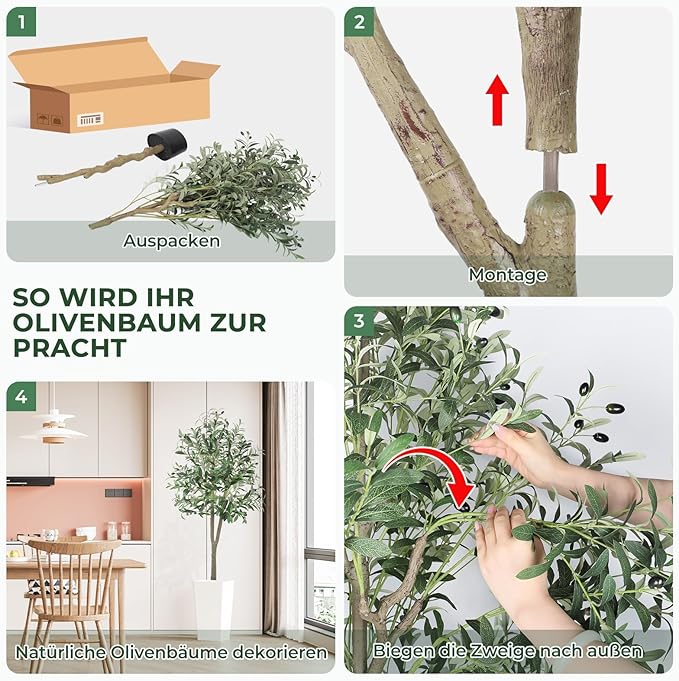 1

Auspacken

2

Montage

SO WIRD IHR OLIVENBAUM ZUR PRACHT

3

Biegen die Zweige nach außen

4

Natürliche Olivenbäume dekorieren